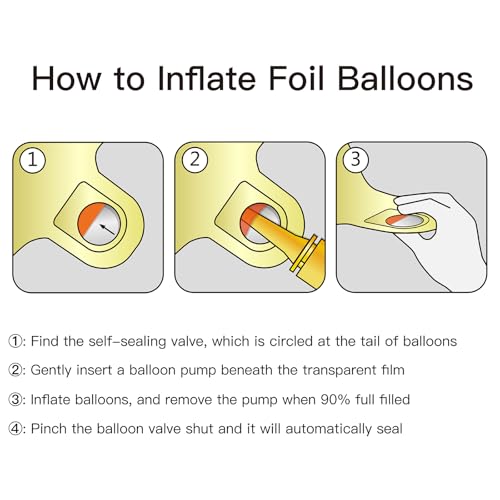 How to Inflate Foil Balloons

1

2

3

①: Find the self-sealing valve, which is circled at the tail of balloons

②: Gently insert a balloon pump beneath the transparent film

③: Inflate balloons, and remove the pump when 90% full filled

④: Pinch the balloon valve shut and it will automatically seal