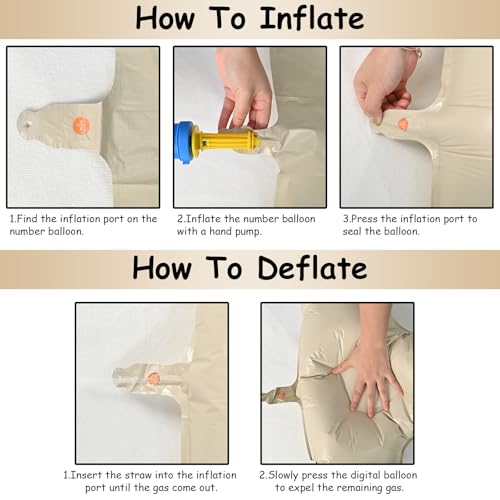 How To Inflate

1.Find the inflation port on the number balloon.

2.Inflate the number balloon with a hand pump.

3.Press the inflation port to seal the balloon.

How To Deflate

1.Insert the straw into the inflation port until the gas come out.

2.Slowly press the digital balloon to expel the remaining gas.