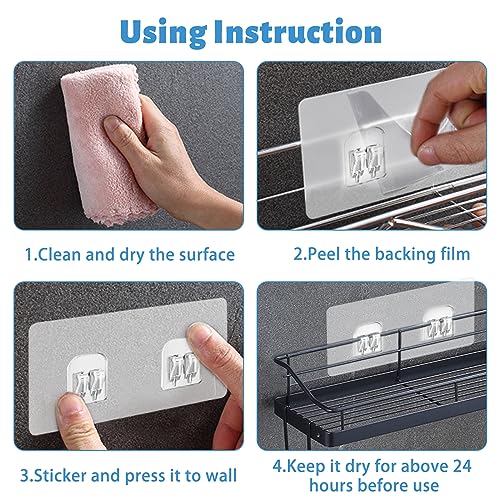 Using Instruction

1.Clean and dry the surface

2.Peel the backing film

3.Sticker and press it to wall

4.Keep it dry for above 24 hours before use