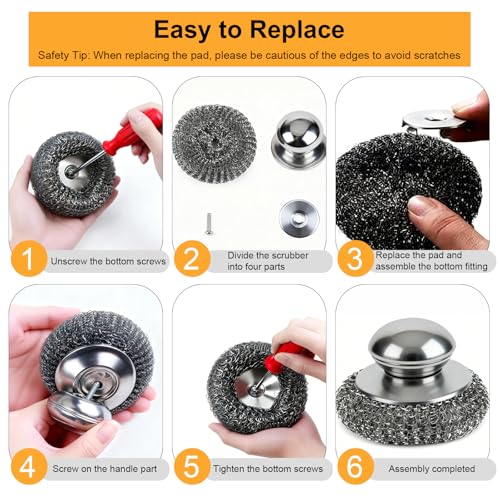 Easy to Replace

Safety Tip: When replacing the pad, please be cautious of the edges to avoid scratches

1 Unscrew the bottom screws

2 Divide the scrubber into four parts

3 Replace the pad and assemble the bottom fitting

4 Screw on the handle part

5 Tighten the bottom screws

6 Assembly completed