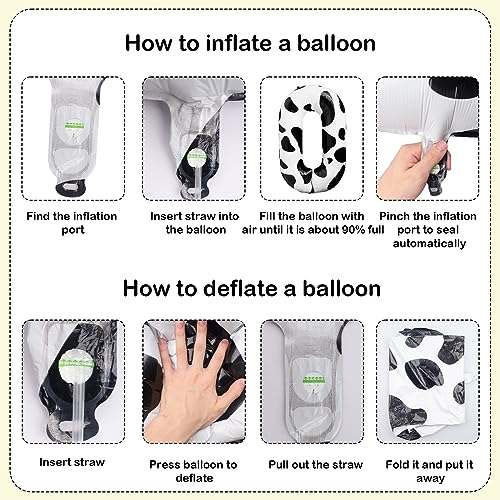 How to inflate a balloon

Find the inflation port

Insert straw into the balloon

Fill the balloon with air until it is about 90% full

Pinch the inflation port to seal automatically

How to deflate a balloon

Insert straw

Press balloon to deflate

Pull out the straw

Fold it and put it away