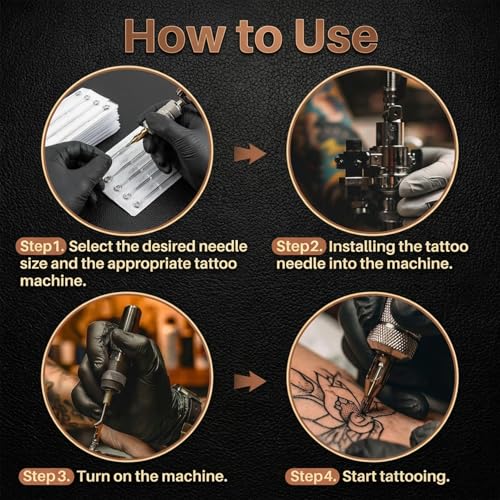 How to Use

Step1. Select the desired needle size and the appropriate tattoo machine.

Step2. Installing the tattoo needle into the machine.

Step3. Turn on the machine.

Step4. Start tattooing.