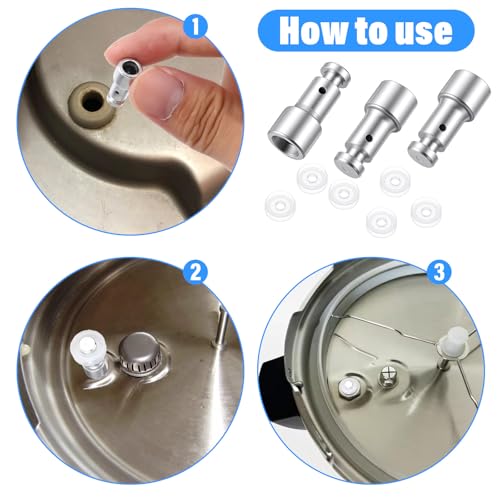 1

How to use

2

3