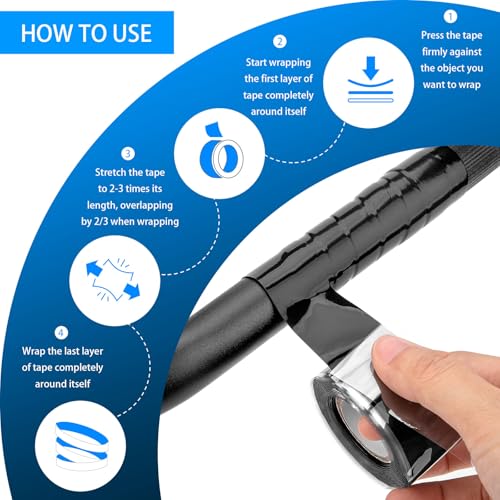 HOW TO USE

1
Press the tape firmly against the object you want to wrap

2
Start wrapping the first layer of tape completely around itself

3
Stretch the tape to 2-3 times its length, overlapping by 2/3 when wrapping

4
Wrap the last layer of tape completely around itself