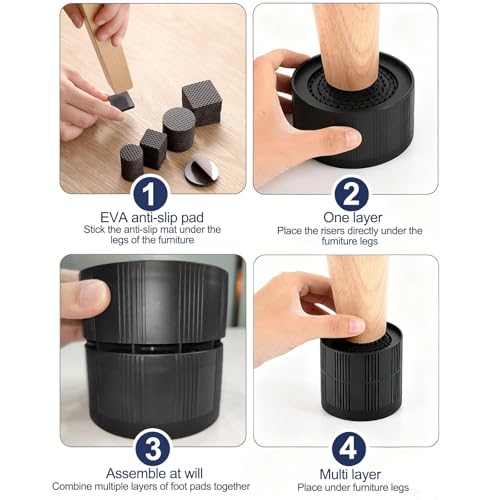 1

EVA anti-slip pad
Stick the anti-slip mat under the legs of the furniture

2

One layer
Place the risers directly under the furniture legs

3

Assemble at will
Combine multiple layers of foot pads together

4

Multi layer
Place under furniture legs