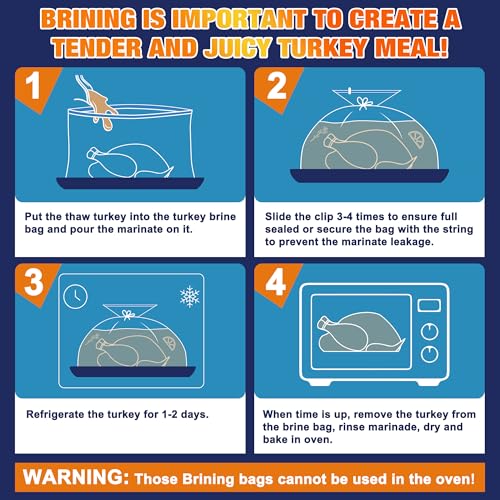 BRINING IS IMPORTANT TO CREATE A TENDER AND JUICY TURKEY MEAL!

1

Put the thaw turkey into the turkey brine bag and pour the marinate on it.

2

Slide the clip 3-4 times to ensure full sealed or secure the bag with the string to prevent the marinate leakage.

3

Refrigerate the turkey for 1-2 days.

4

When time is up, remove the turkey from the brine bag, rinse marinade, dry and bake in oven.

WARNING: Those Brining bags cannot be used in the oven!