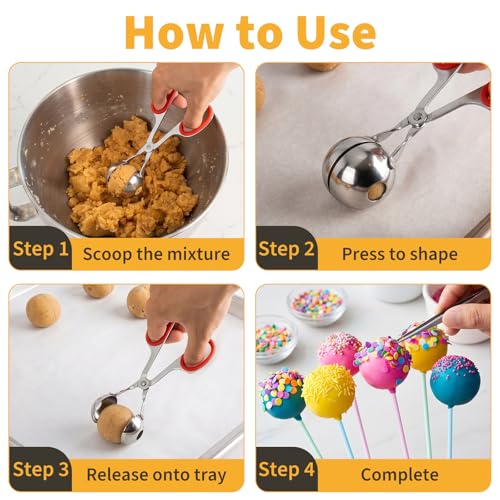 How to Use

Step 1 Scoop the mixture

Step 2 Press to shape

Step 3 Release onto tray

Step 4 Complete