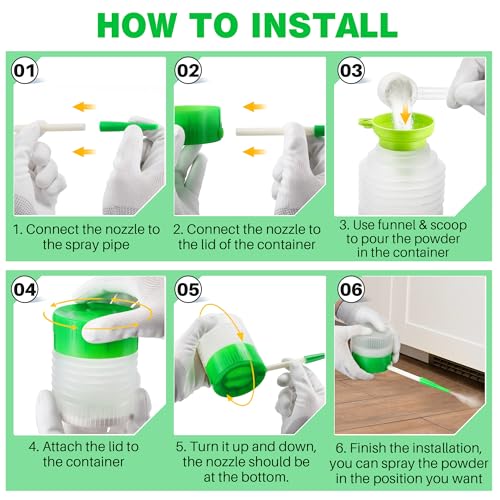 HOW TO INSTALL

01

1. Connect the nozzle to the spray pipe

02

2. Connect the nozzle to the lid of the container

03

3. Use funnel & scoop to pour the powder in the container

04

4. Attach the lid to the container

05

5. Turn it up and down, the nozzle should be at the bottom.

06

6. Finish the installation, you can spray the powder in the position you want