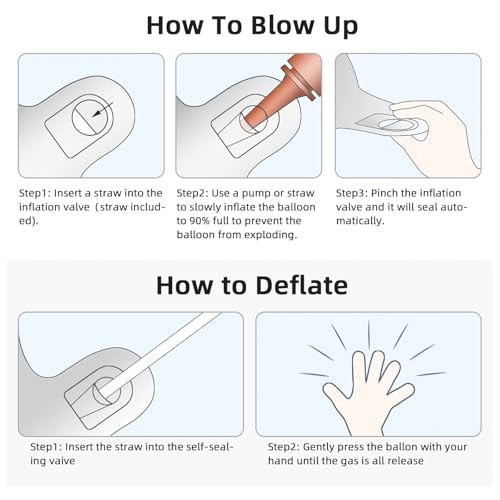 How To Blow Up

Step1: Insert a straw into the inflation valve（straw included).

Step2: Use a pump or straw to slowly inflate the balloon to 90% full to prevent the balloon from exploding.

Step3: Pinch the inflation valve and it will seal automatically.

How to Deflate

Step1: Insert the straw into the self-sealing vaive

Step2: Gently press the ballon with your hand until the gas is all release