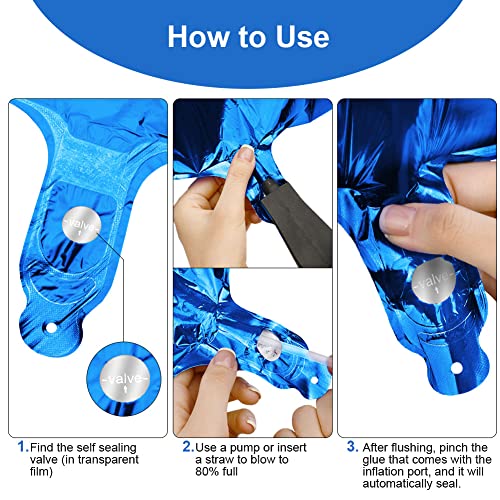 How to Use

-valve-

-valve-

-valve-

1. Find the self sealing valve (in transparent film)

2. Use a pump or insert a straw to blow to 80% full

3. After flushing, pinch the glue that comes with the inflation port, and it will automatically seal.