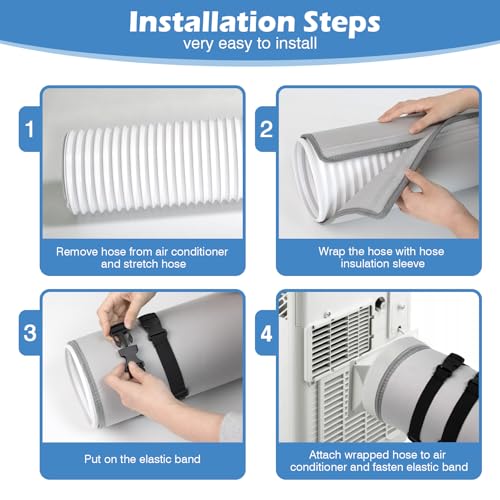 Installation Steps
very easy to install

1
Remove hose from air conditioner and stretch hose

2
Wrap the hose with hose insulation sleeve

3
Put on the elastic band

4
Attach wrapped hose to air conditioner and fasten elastic band