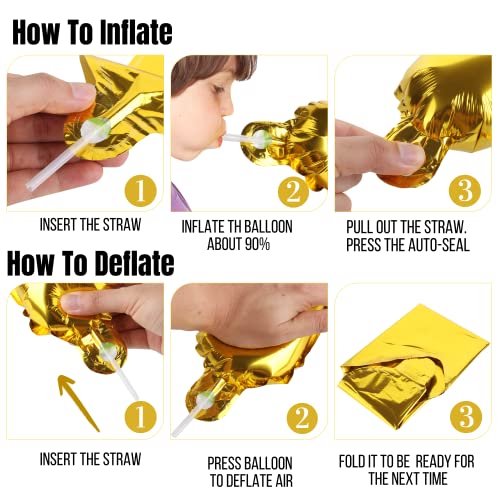 How To Inflate

1

INSERT THE STRAW

2

INFLATE TH BALLOON ABOUT 90%

3

PULL OUT THE STRAW. PRESS THE AUTO-SEAL

How To Deflate

1

INSERT THE STRAW

2

PRESS BALLOON TO DEFLATE AIR

3

FOLD IT TO BE READY FOR THE NEXT TIME