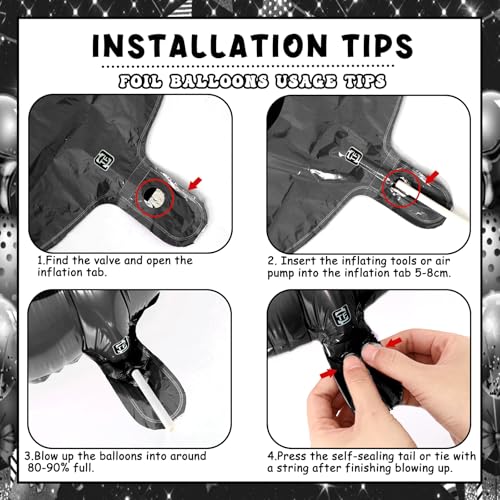 INSTALLATION TIPS

FOIL BALLOONS USAGE TIPS

1.Find the valve and open the inflation tab.

2. Insert the inflating tools or air pump into the inflation tab 5-8cm.

3.Blow up the balloons into around 80-90% full.

4.Press the self-sealing tail or tie with a string after finishing blowing up.