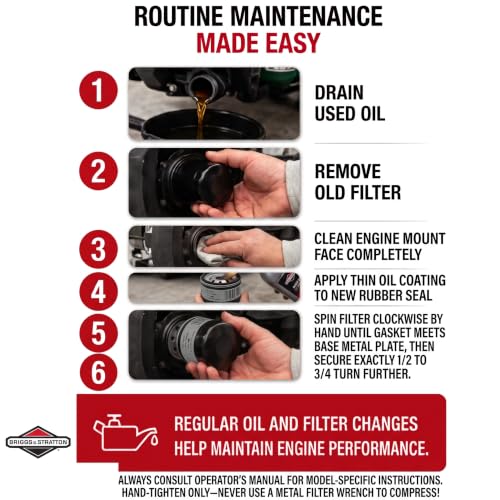 ROUTINE MAINTENANCE
MADE EASY

1
DRAIN USED OIL

2
REMOVE OLD FILTER

3
CLEAN ENGINE MOUNT FACE COMPLETELY

4
APPLY THIN OIL COATING TO NEW RUBBER SEAL

5
6
SPIN FILTER CLOCKWISE BY HAND UNTIL GASKET MEETS BASE METAL PLATE, THEN SECURE EXACTLY 1/2 TO 3/4 TURN FURTHER.

BRIGGS & STRATTON

REGULAR OIL AND FILTER CHANGES HELP MAINTAIN ENGINE PERFORMANCE.

ALWAYS CONSULT OPERATOR'S MANUAL FOR MODEL-SPECIFIC INSTRUCTIONS.
HAND-TIGHTEN ONLY—NEVER USE A METAL FILTER WRENCH TO COMPRESS!