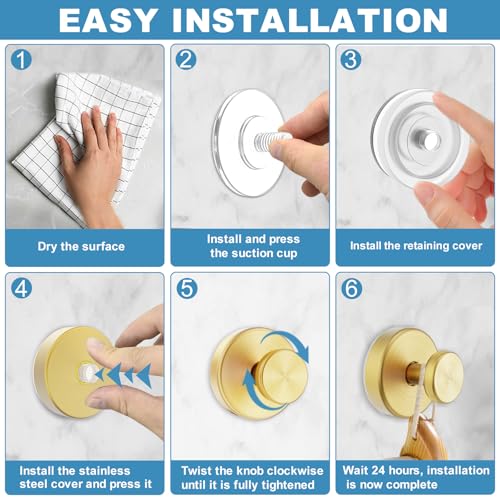 EASY INSTALLATION

1
Dry the surface

2
Install and press the suction cup

3
Install the retaining cover

4
Install the stainless steel cover and press it

5
Twist the knob clockwise until it is fully tightened

6
Wait 24 hours, installation is now complete