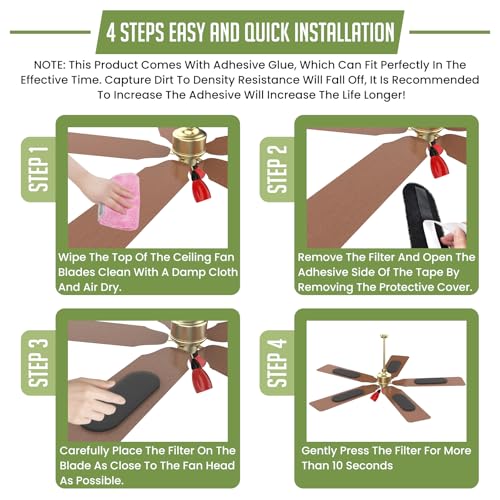 4 STEPS EASY AND QUICK INSTALLATION

NOTE: This Product Comes With Adhesive Glue, Which Can Fit Perfectly In The Effective Time. Capture Dirt To Density Resistance Will Fall Off, It Is Recommended To Increase The Adhesive Will Increase The Life Longer!

STEP 1

Wipe The Top Of The Ceiling Fan Blades Clean With A Damp Cloth And Air Dry.

STEP 2

Remove The Filter And Open The Adhesive Side Of The Tape By Removing The Protective Cover.

STEP 3

Carefully Place The Filter On The Blade As Close To The Fan Head As Possible.

STEP 4

Gently Press The Filter For More Than 10 Seconds