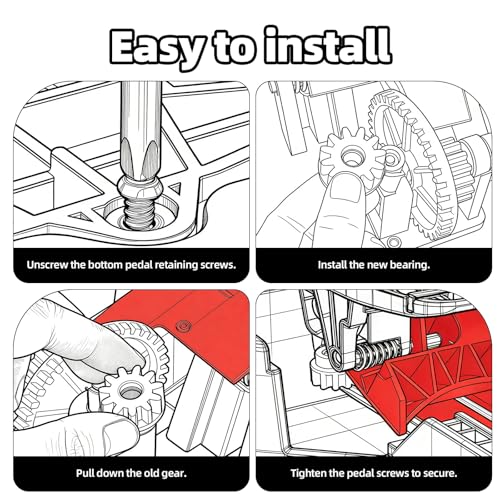 Easy to install

Unscrew the bottom pedal retaining screws.

Install the new bearing.

Pull down the old gear.

Tighten the pedal screws to secure.