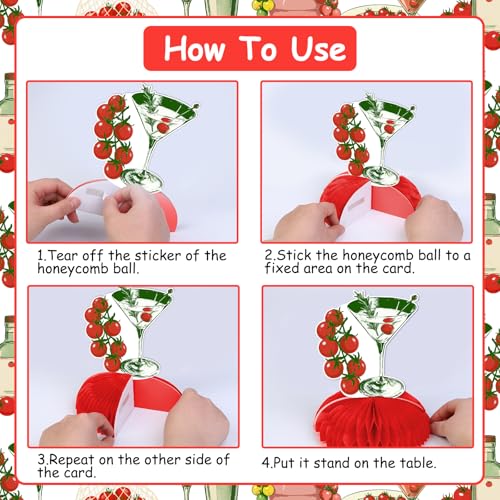 How To Use

1.Tear off the sticker of the honeycomb ball.

2.Stick the honeycomb ball to a fixed area on the card.

3.Repeat on the other side of the card.

4.Put it stand on the table.