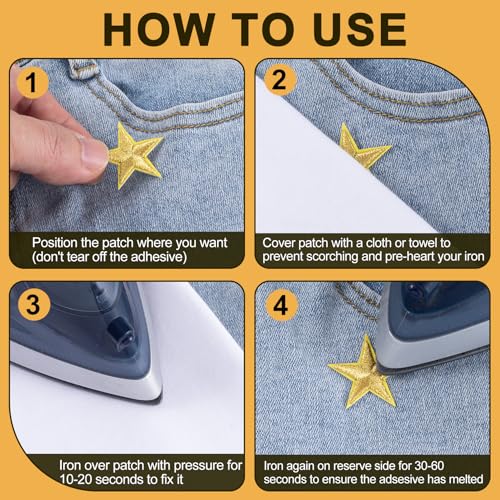 HOW TO USE

1

Position the patch where you want (don't tear off the adhesive)

2

Cover patch with a cloth or towel to prevent scorching and pre-heart your iron

3

Iron over patch with pressure for 10-20 seconds to fix it

4

Iron again on reserve side for 30-60 seconds to ensure the adsesive has melted