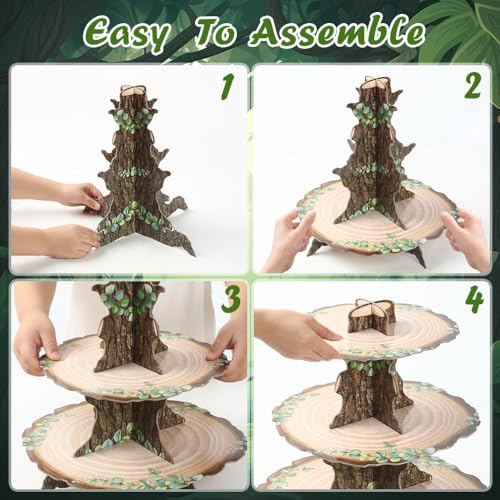 Easy To Assemble

1

2

3

4