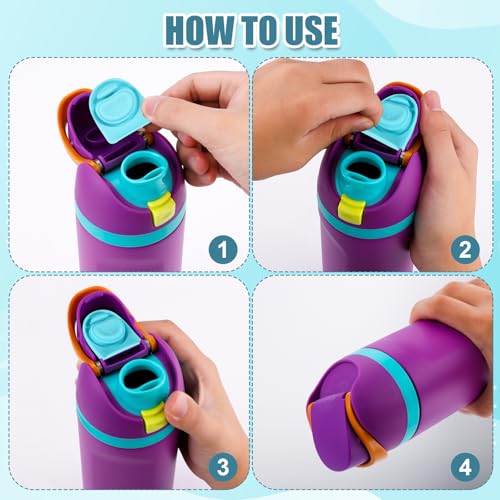 HOW TO USE

1

2

3

4