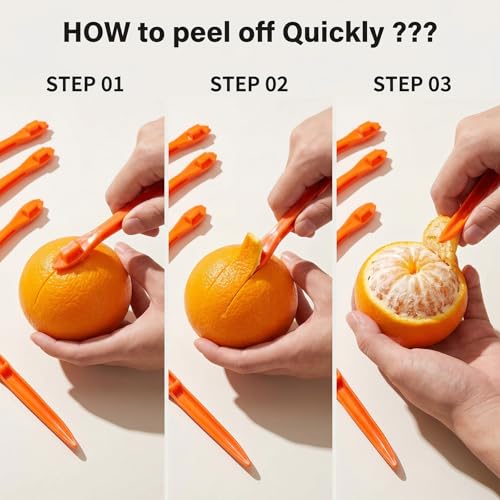 HOW to peel off Quickly ???

STEP 01

STEP 02

STEP 03