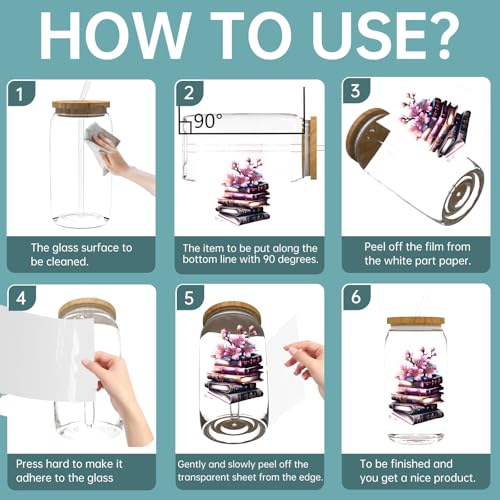 HOW TO USE?

1

The glass surface to be cleaned.

2

90°

The item to be put along the bottom line with 90 degrees.

3

Peel off the film from the white part paper.

4

Press hard to make it adhere to the glass

5

Gently and slowly peel off the transparent sheet from the edge.

6

To be finished and you get a nice product.