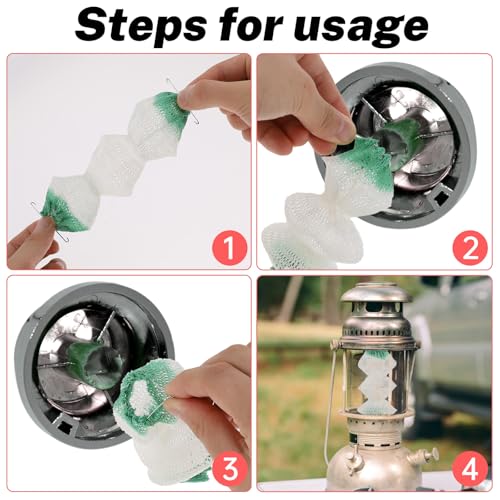 Steps for usage

1

2

3

4