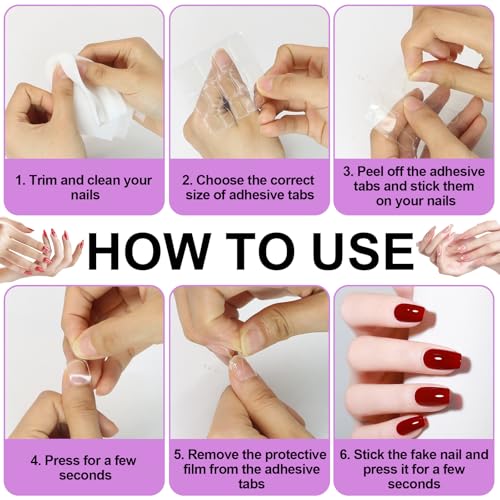 1. Trim and clean your nails

2. Choose the correct size of adhesive tabs

3. Peel off the adhesive tabs and stick them on your nails

HOW TO USE

4. Press for a few seconds

5. Remove the protective film from the adhesive tabs

6. Stick the fake nail and press it for a few seconds