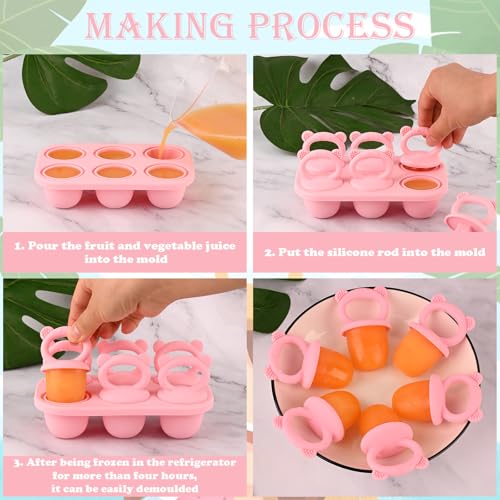 MAKING PROCESS

1. Pour the fruit and vegetable juice into the mold

2. Put the silicone rod into the mold

3. After being frozen in the refrigerator for more than four hours, it can be easily demoulded