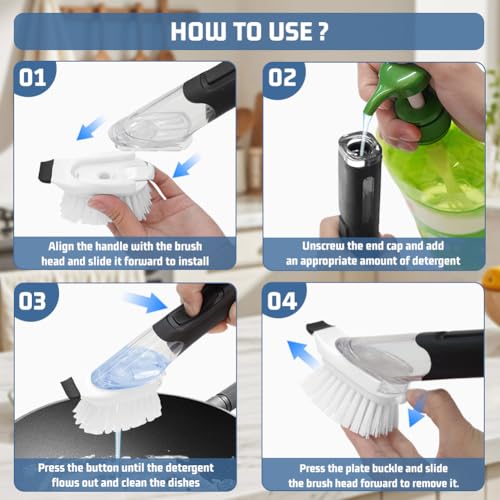 HOW TO USE ?

01

Align the handle with the brush head and slide it forward to install

02

Unscrew the end cap and add an appropriate amount of detergent

03

Press the button until the detergent flows out and clean the dishes

04

Press the plate buckle and slide the brush head forward to remove it.