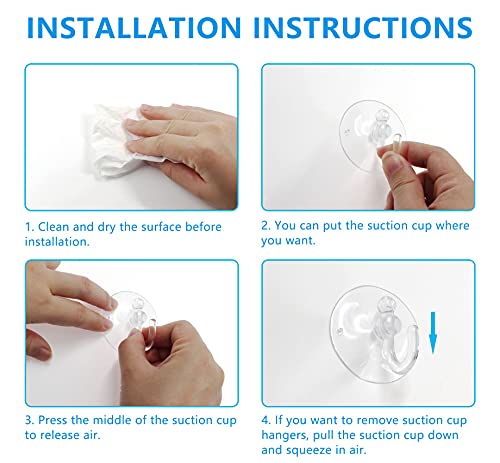 INSTALLATION INSTRUCTIONS

1. Clean and dry the surface before installation.

2. You can put the suction cup where you want.

3. Press the middle of the suction cup to release air.

4. If you want to remove suction cup hangers, pull the suction cup down and squeeze in air.