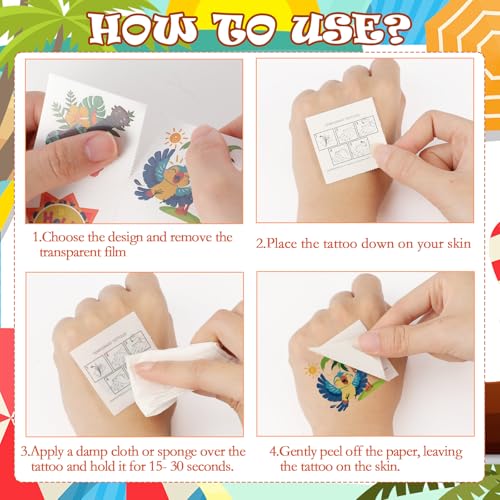 HOW TO USE?

1.Choose the design and remove the transparent film

2.Place the tattoo down on your skin

3.Apply a damp cloth or sponge over the tattoo and hold it for 15- 30 seconds.

4.Gently peel off the paper, leaving the tattoo on the skin.