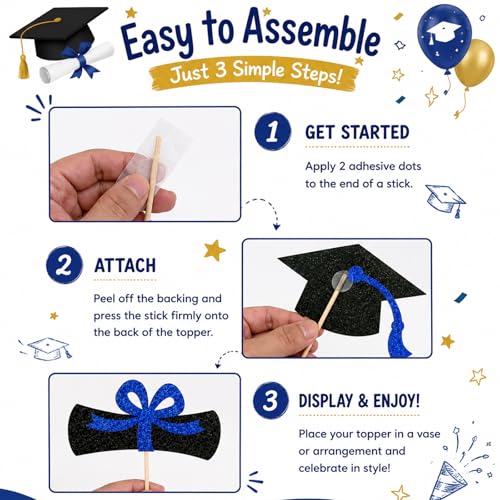 Easy to Assemble

Just 3 Simple Steps!

1 GET STARTED

Apply 2 adhesive dots to the end of a stick.

2 ATTACH

Peel off the backing and press the stick firmly onto the back of the topper.

3 DISPLAY & ENJOY!

Place your topper in a vase or arrangement and celebrate in style!