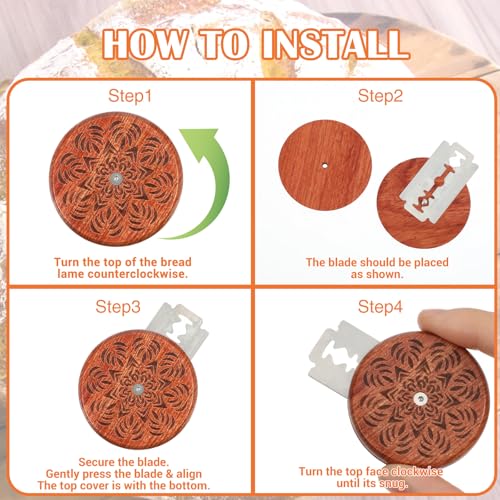 HOW TO INSTALL

Step1

Turn the top of the bread lame counterclockwise.

Step2

The blade should be placed as shown.

Step3

Secure the blade.
Gently press the blade & align
The top cover is with the bottom.

Step4

Turn the top face clockwise until its snug.