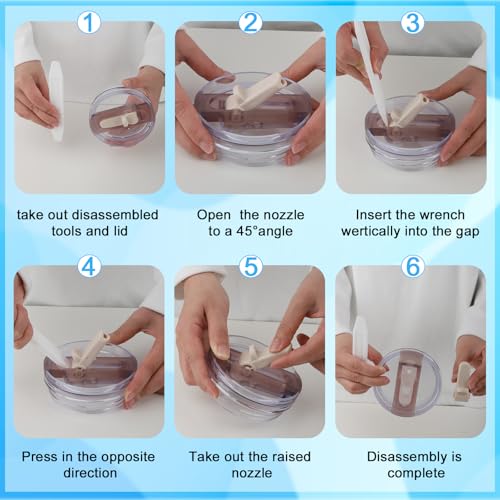 1

take out disassembled tools and lid

2

Open the nozzle to a 45°angle

3

Insert the wrench wertically into the gap

4

Press in the opposite direction

5

Take out the raised nozzle

6

Disassembly is complete