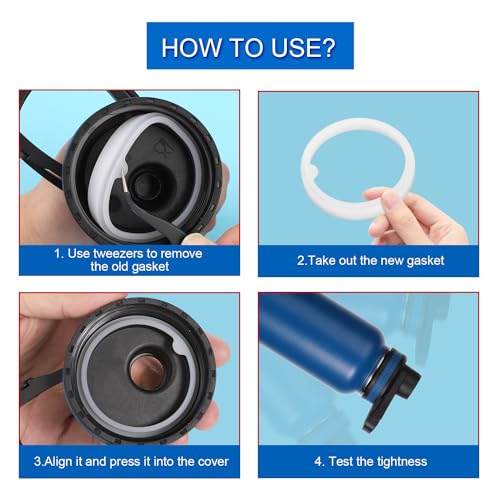 HOW TO USE?

1. Use tweezers to remove the old gasket

2.Take out the new gasket

3.Align it and press it into the cover

4. Test the tightness