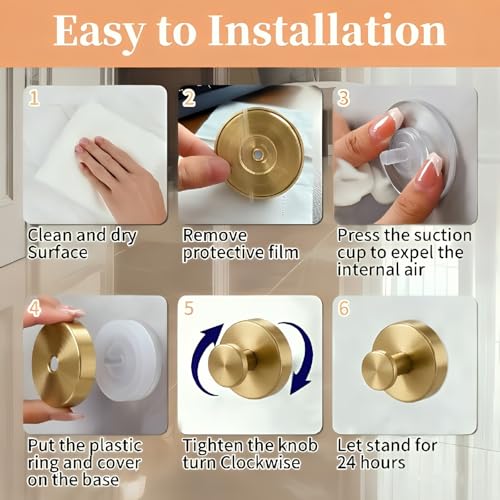 Easy to Installation

1

Clean and dry Surface

2

Remove protective film

3

Press the suction cup to expel the internal air

4

Put the plastic ring and cover on the base

5

Tighten the knob turn Clockwise

6

Let stand for 24 hours