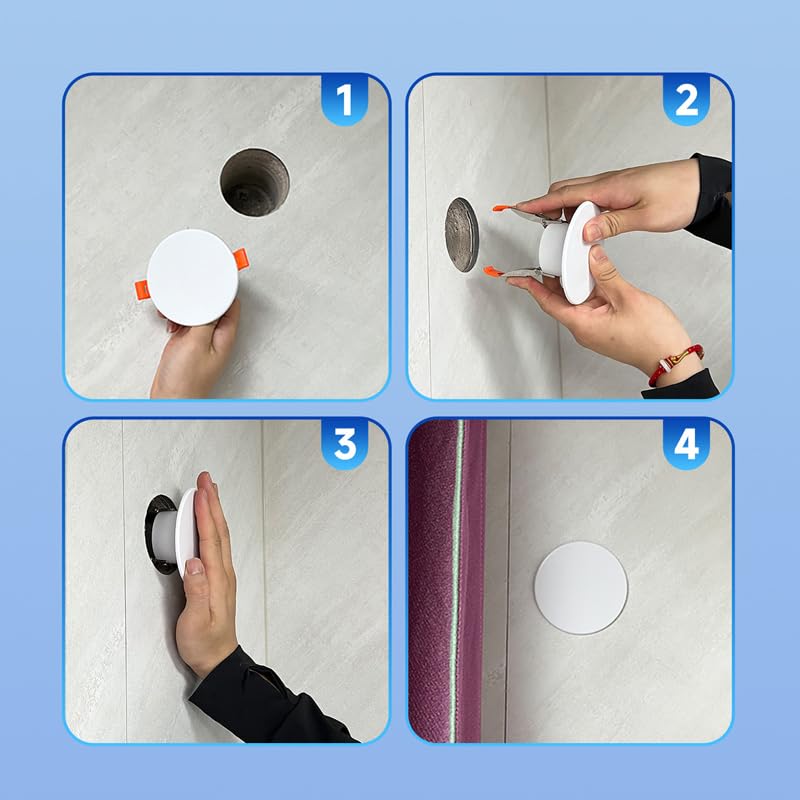 1

2

3

4