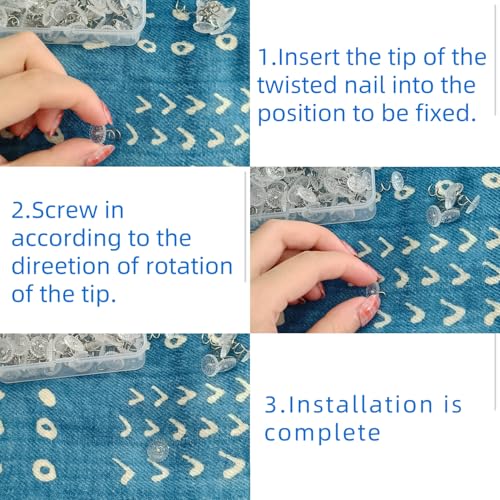 1.Insert the tip of the twisted nail into the position to be fixed.

2.Screw in according to the direetion of rotation of the tip.

3.Installation is complete