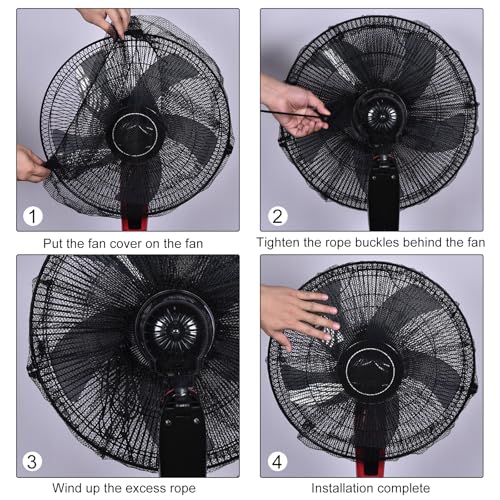 1

Put the fan cover on the fan

2

Tighten the rope buckles behind the fan

3

Wind up the excess rope

4

Installation complete