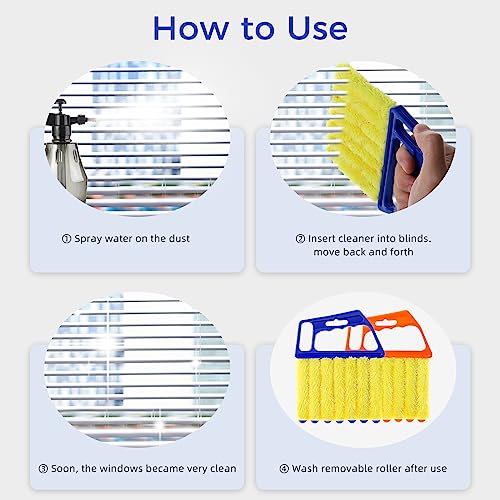 How to Use

① Spray water on the dust

② Insert cleaner into blinds. move back and forth

③ Soon, the windows became very clean

④ Wash removable roller after use