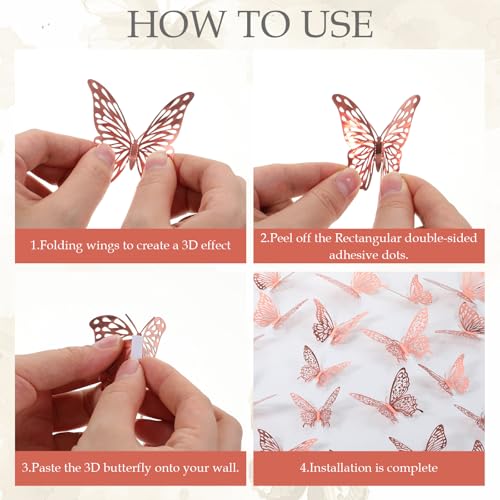 HOW TO USE

1.Folding wings to create a 3D effect

2.Peel off the Rectangular double-sided adhesive dots.

3.Paste the 3D butterfly onto your wall.

4.Installation is complete