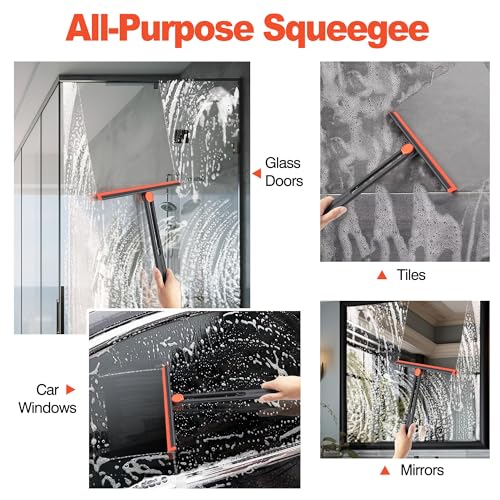 All-Purpose Squeegee

Glass Doors

Tiles

Car Windows

Mirrors