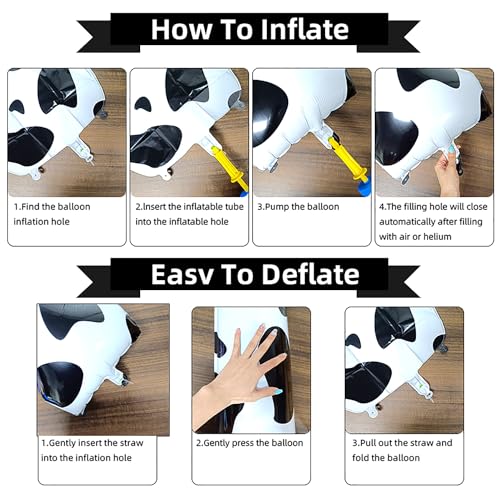 How To Inflate

1.Find the balloon inflation hole

2.Insert the inflatable tube into the inflatable hole

3.Pump the balloon

4.The filling hole will close automatically after filling with air or helium

Easv To Deflate

1.Gently insert the straw into the inflation hole

2.Gently press the balloon

3.Pull out the straw and fold the balloon