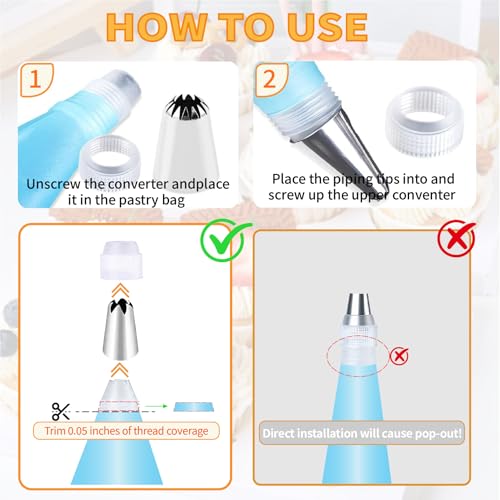 HOW TO USE

1

Unscrew the converter andplace it in the pastry bag

2

Place the piping tips into and screw up the upper conventer

Trim 0.05 inches of thread coverage

Direct installation will cause pop-out!