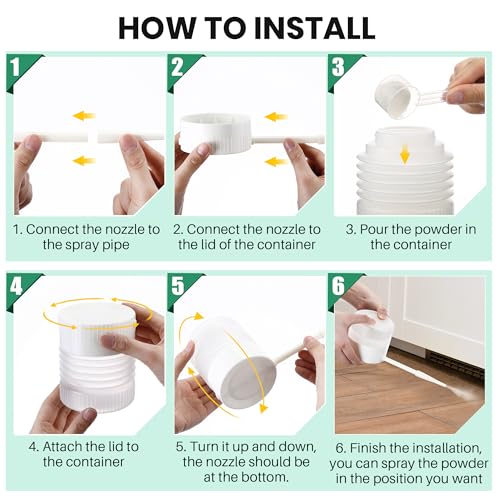 HOW TO INSTALL

1

1. Connect the nozzle to the spray pipe

2

2. Connect the nozzle to the lid of the container

3

3. Pour the powder in the container

4

4. Attach the lid to the container

5

5. Turn it up and down, the nozzle should be at the bottom.

6

6. Finish the installation, you can spray the powder in the position you want