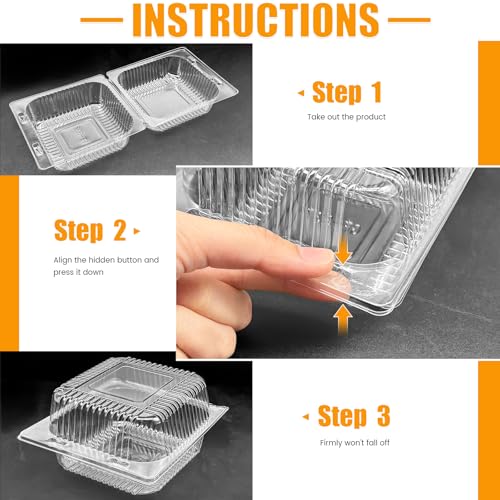 INSTRUCTIONS

Step 1
Take out the product

Step 2
Align the hidden button and press it down

Step 3
Firmly won't fall off