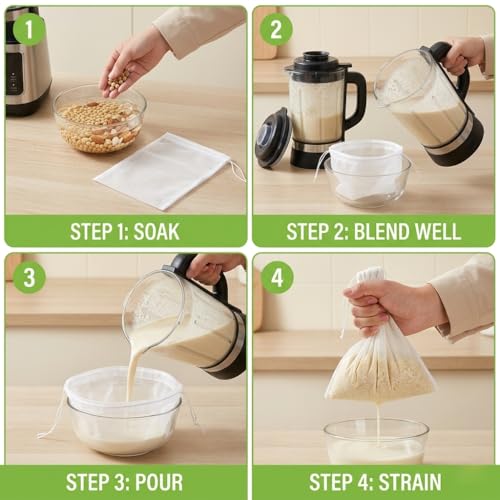 1

STEP 1: SOAK

2

STEP 2: BLEND WELL

3

STEP 3: POUR

4

STEP 4: STRAIN