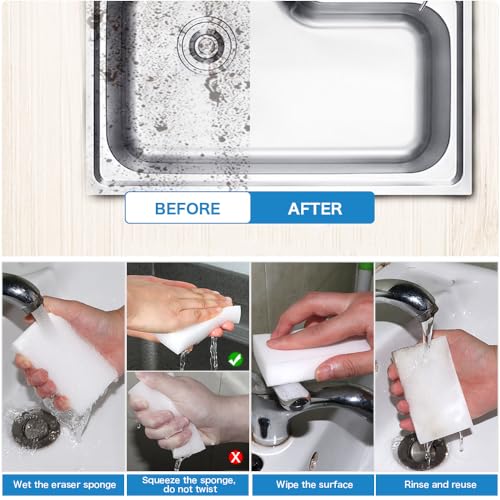 BEFORE AFTER

Wet the eraser sponge

Squeeze the sponge, do not twist

Wipe the surface

Rinse and reuse